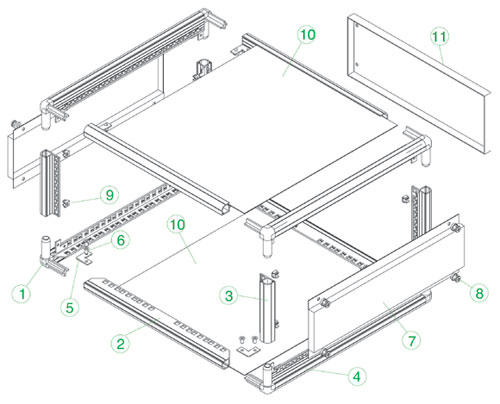 10
11
9
10
6
1
5
3
8
2
7
4