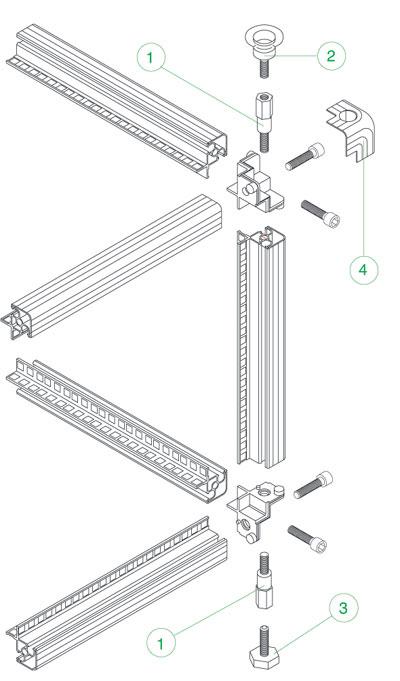 1
2
4
3
1