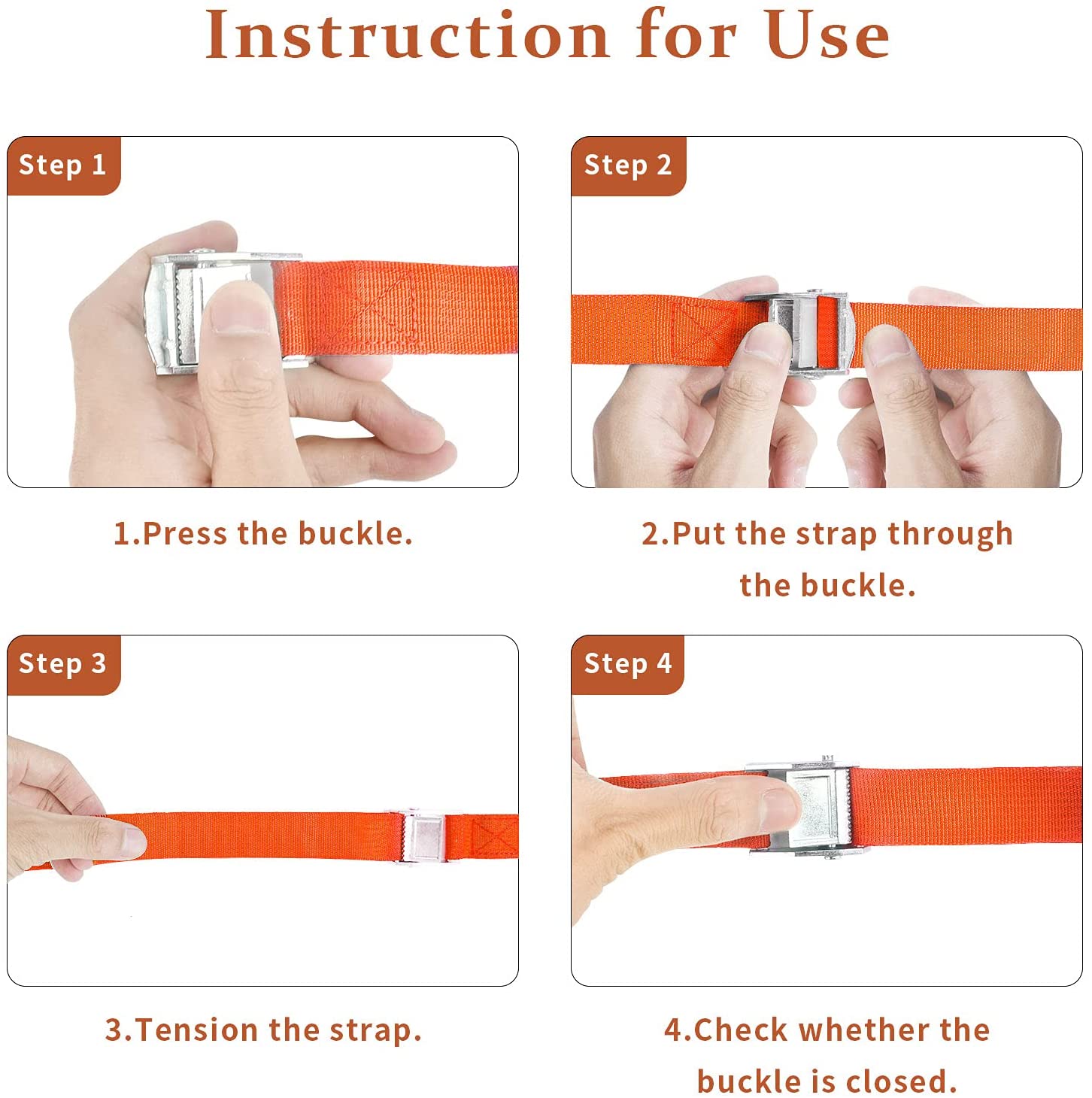 Instruction for Use

Step 1

1.Press the buckle.

Step 2

2.Put the strap through the buckle.

Step 3

3.Tension the strap.

Step 4

4.Check whether the buckle is closed.