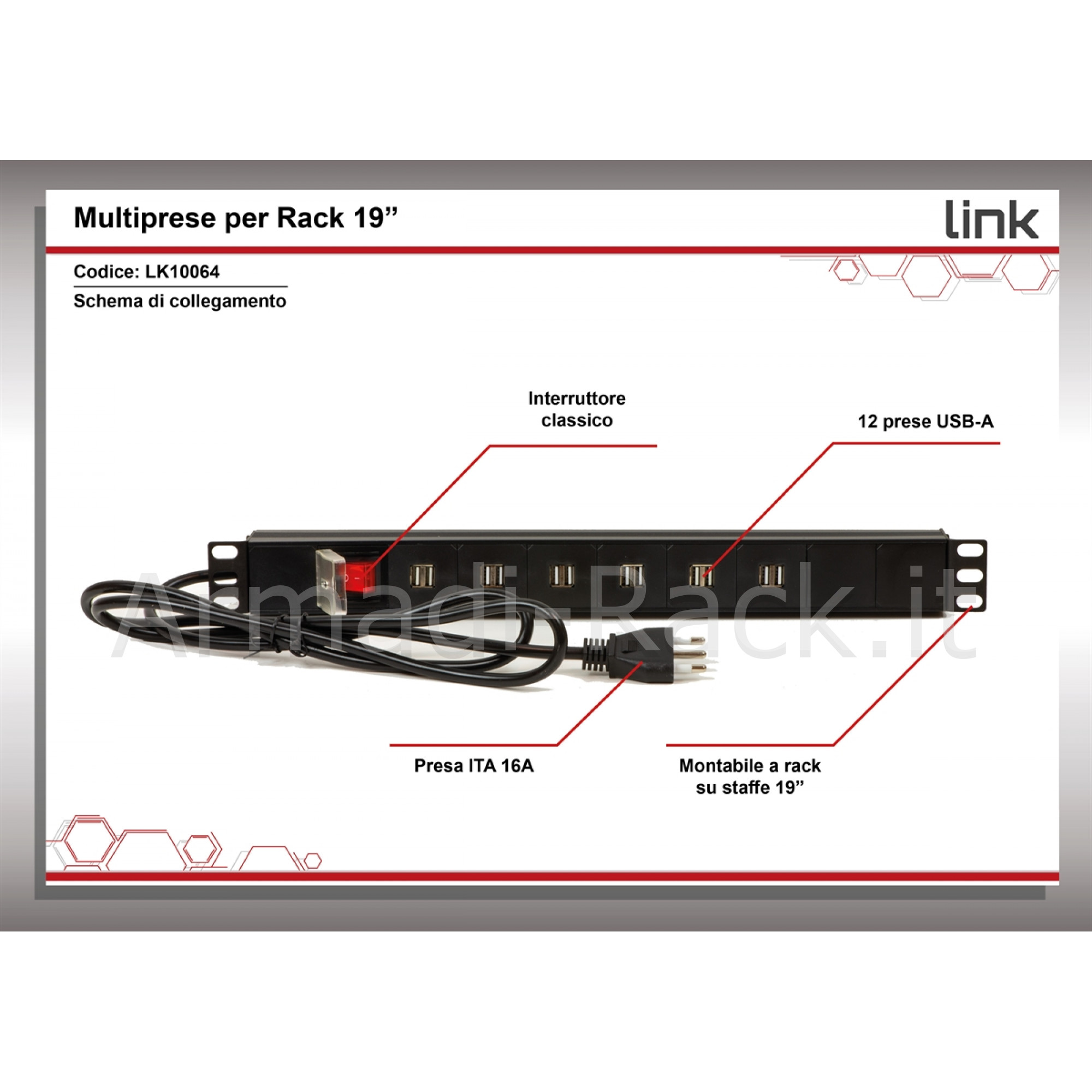 Multiprese per Rack 19”

link

Codice: LK10064

Schema di collegamento

Interruttore classico

12 prese USB-A

Armadi-Rack.it

Presa ITA 16A

Montabile a rack su staffe 19”