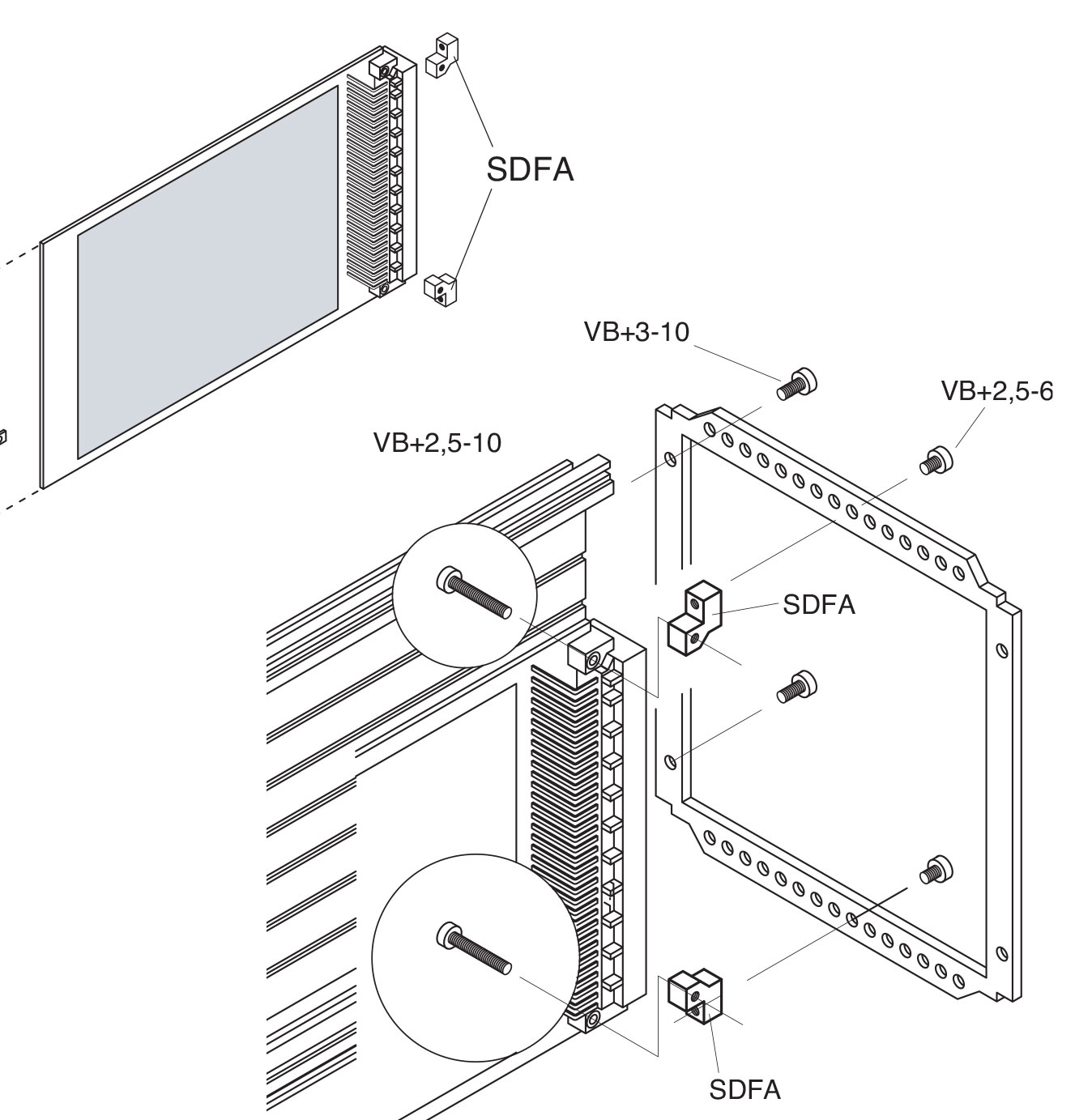 SDFA

VB+3-10

VB+2,5-6

VB+2,5-10

SDFA

SDFA